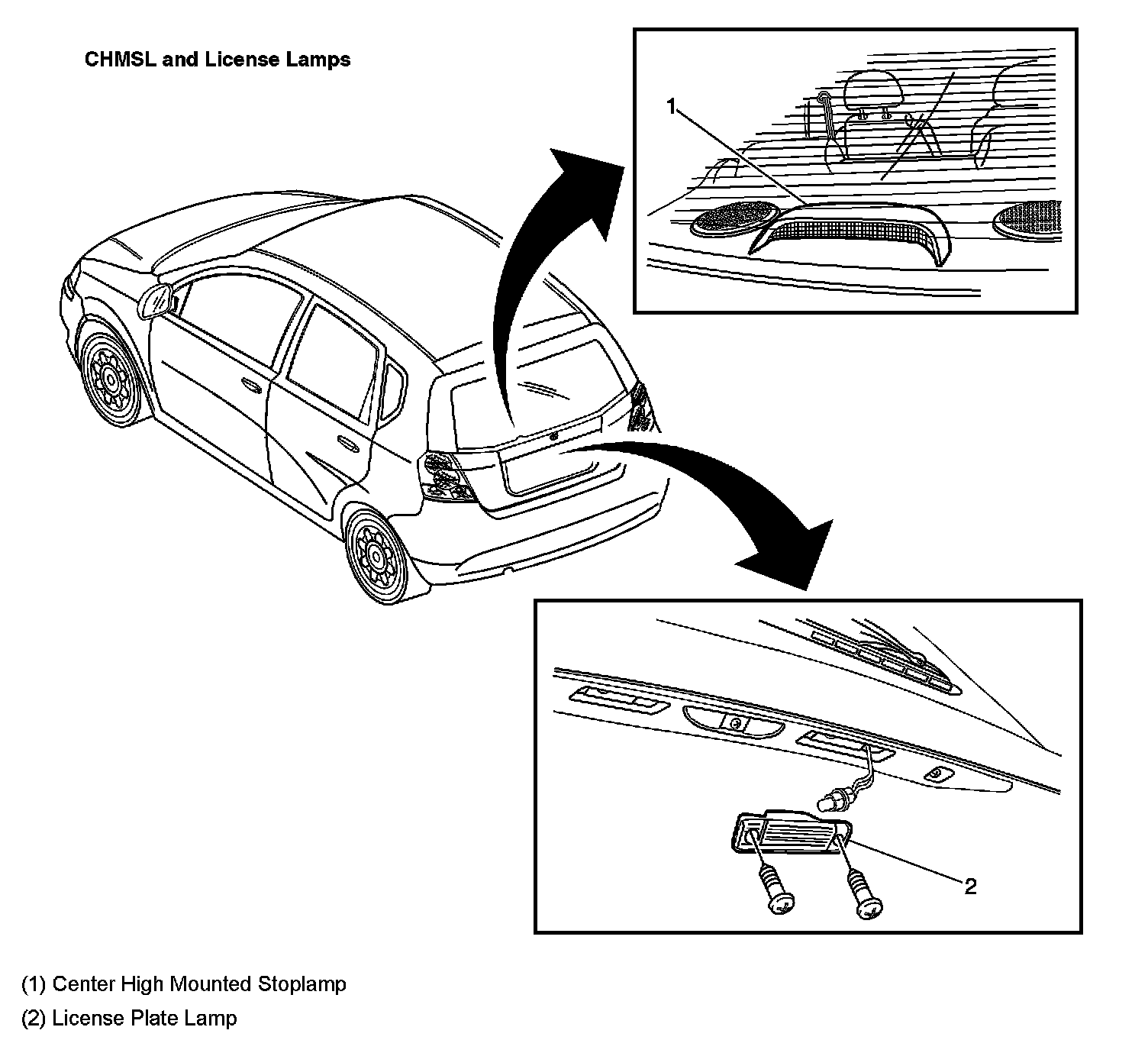 CHMSL and License Lamps

1

2

(1) Center High Mounted Stoplamp
(2) License Plate Lamp