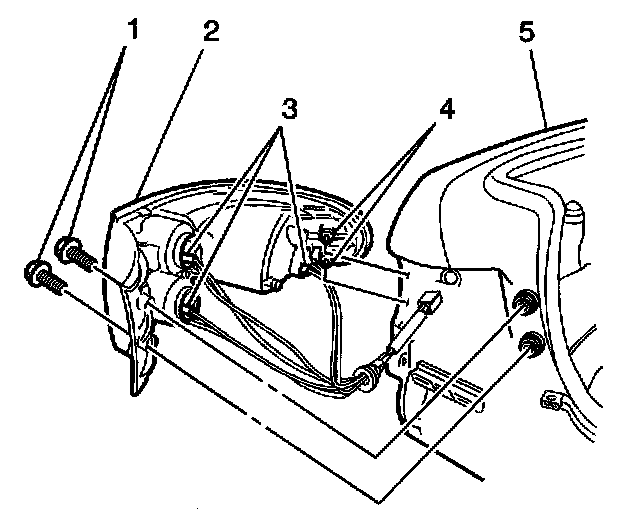 1
2
3
4
5