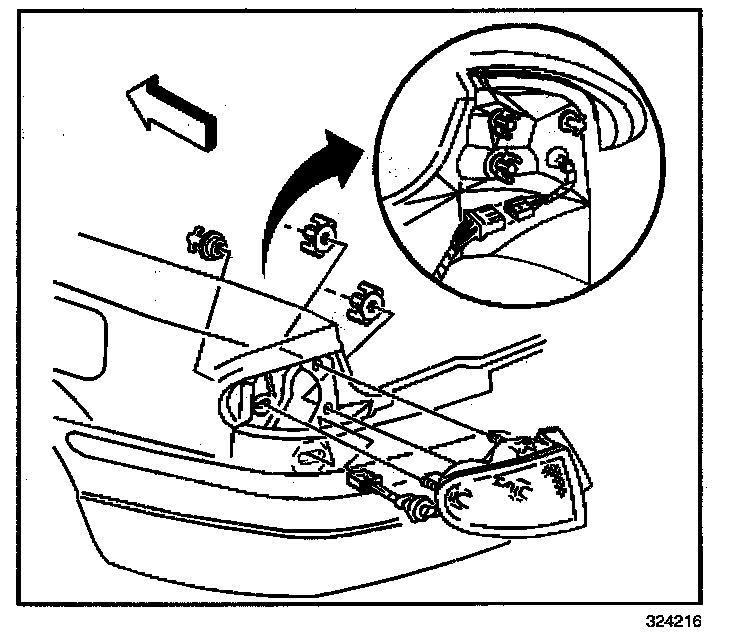 324216