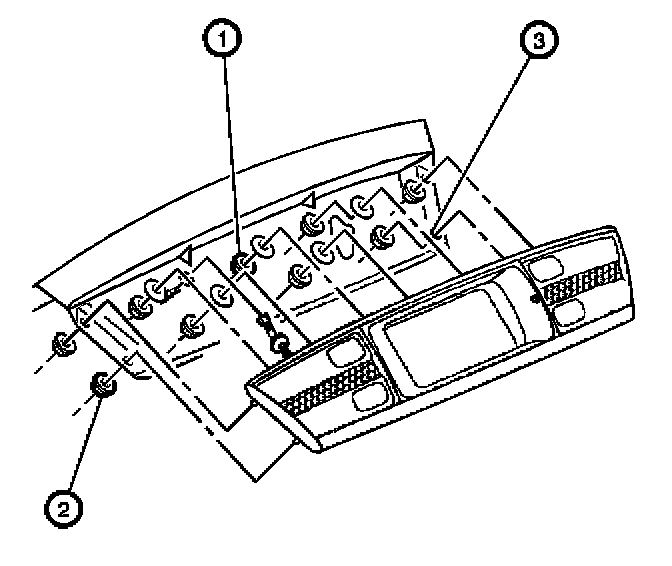 1
3
2