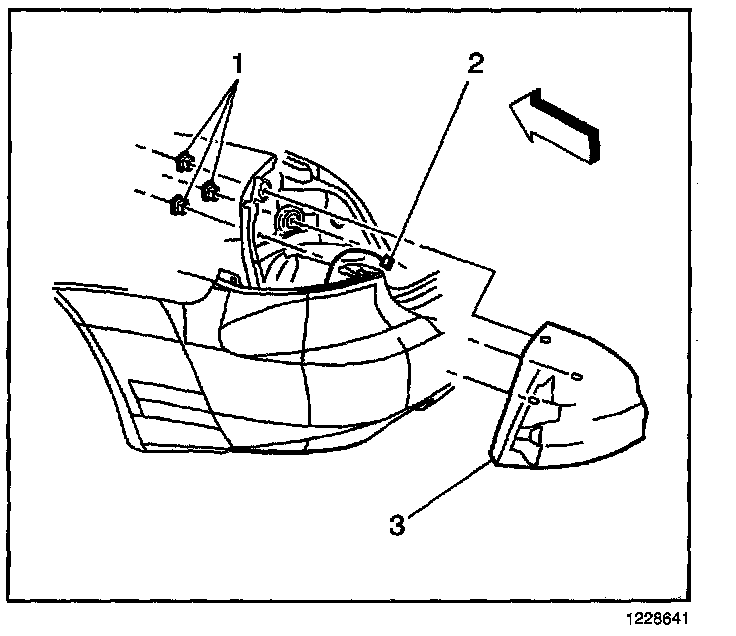 1
2
3
1228641