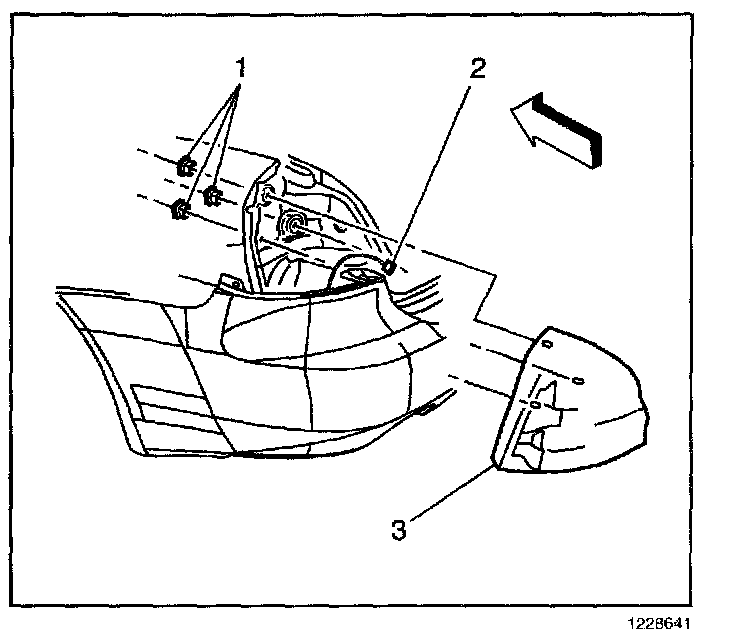 1
2
3
1228641