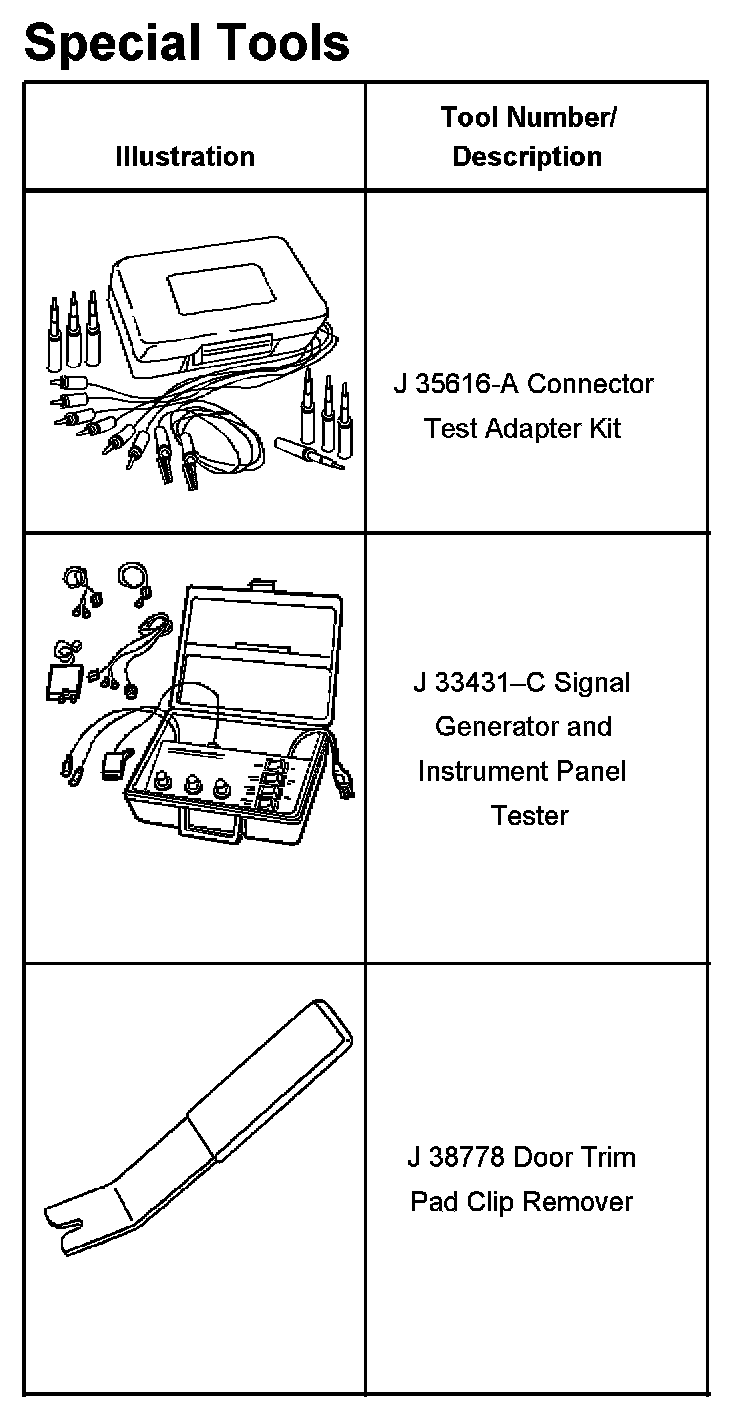 Special Tools

| Illustration | Tool Number/ Description |
|---|---|
| | J 35616-A Connector Test Adapter Kit |
| | J 33431–C Signal Generator and Instrument Panel Tester |
| | J 38778 Door Trim Pad Clip Remover |