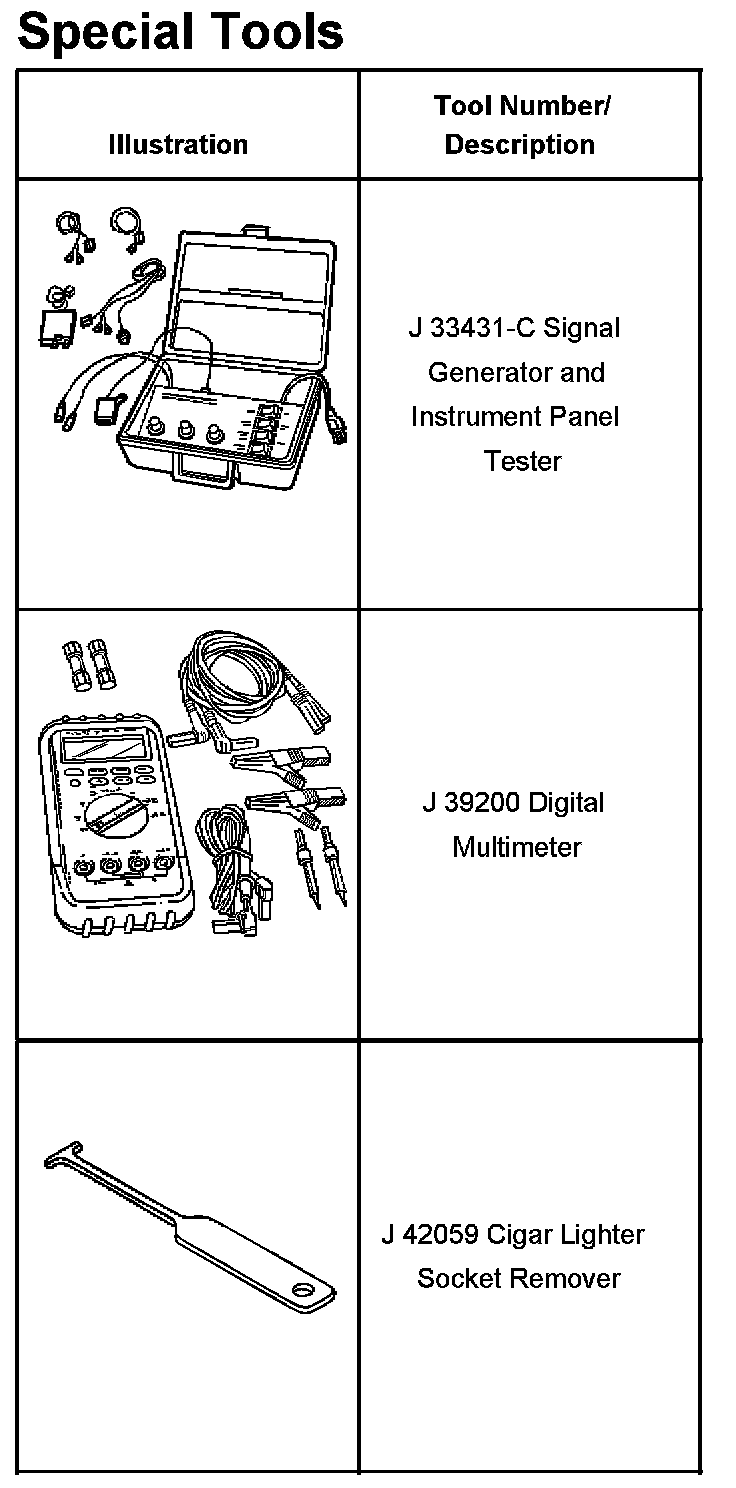 Special Tools

| Illustration | Tool Number/ Description |
|---|---|
| | J 33431-C Signal Generator and Instrument Panel Tester |
| | J 39200 Digital Multimeter |
| | J 42059 Cigar Lighter Socket Remover |