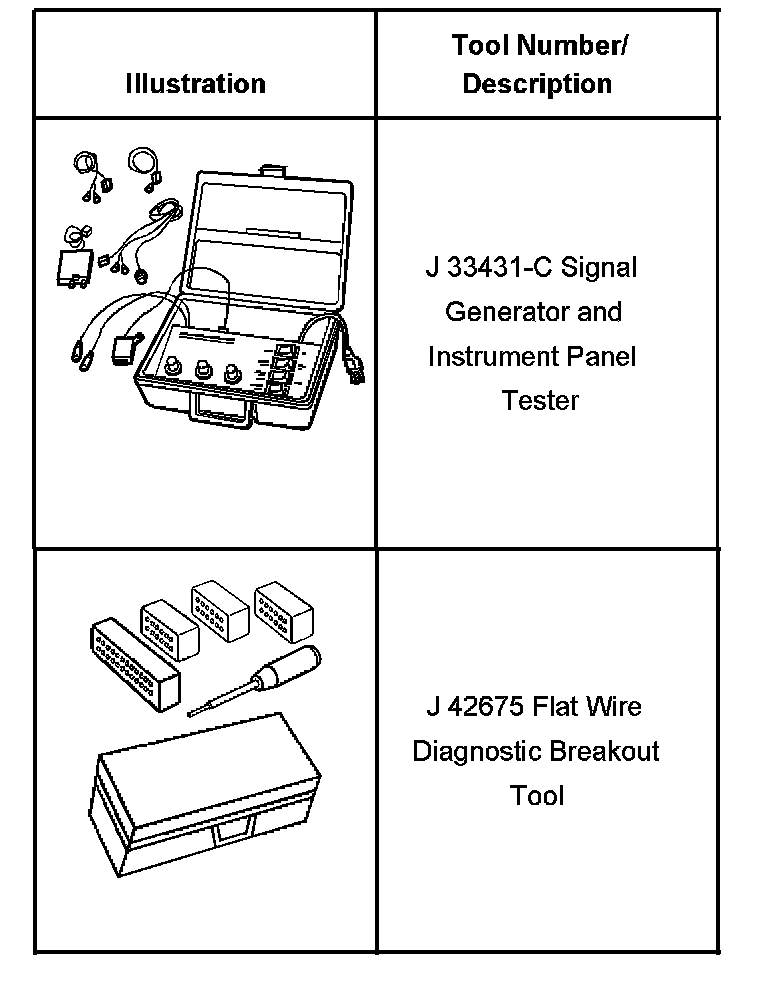 | Illustration | Tool Number/ Description |
|---|---|
| | J 33431-C Signal Generator and Instrument Panel Tester |
| | J 42675 Flat Wire Diagnostic Breakout Tool |