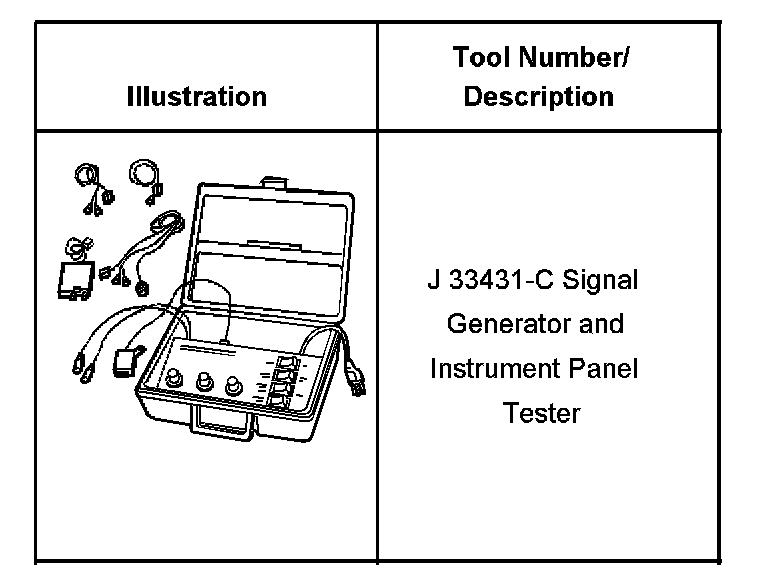 | Illustration | Tool Number/ Description |
|---|---|
|  | J 33431-C Signal Generator and Instrument Panel Tester |