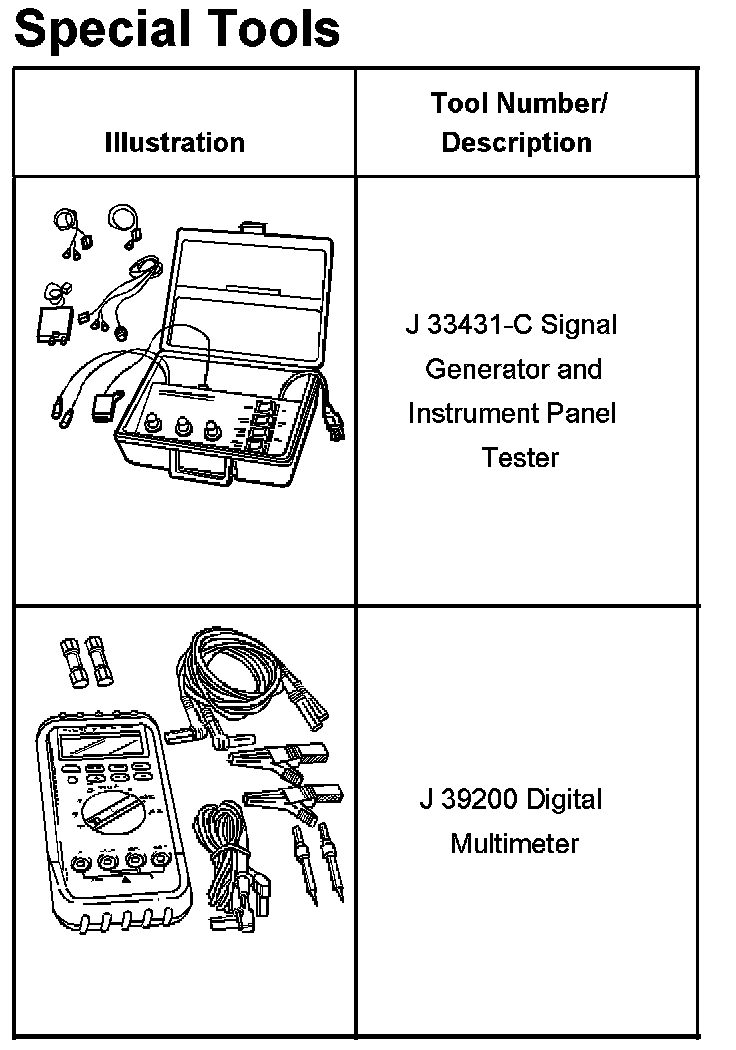 Special Tools

| Illustration | Tool Number/ Description |
|---|---|
| | J 33431-C Signal Generator and Instrument Panel Tester |
| | J 39200 Digital Multimeter |