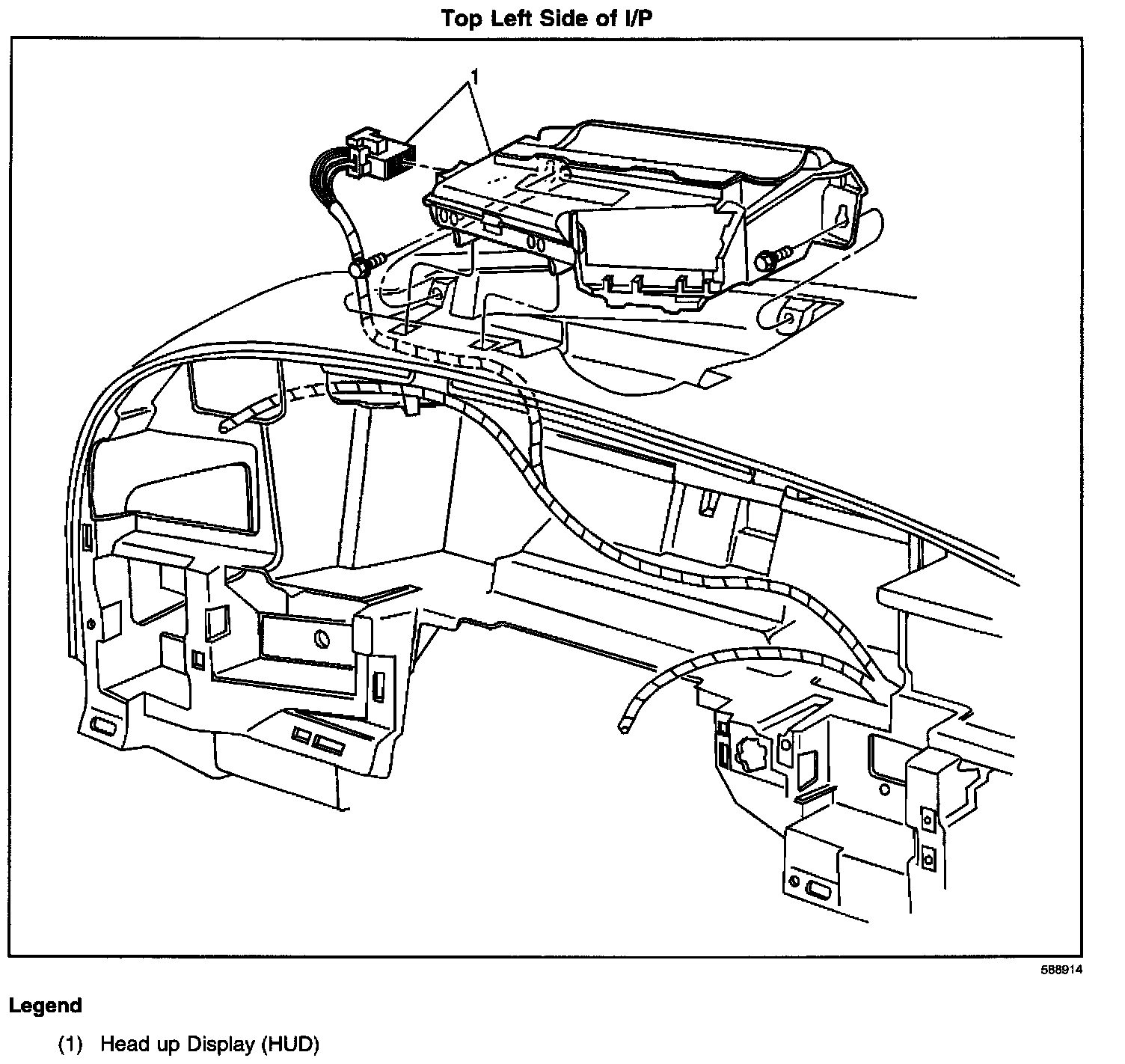 Top Left Side of I/P

1

588914

Legend

(1) Head up Display (HUD)