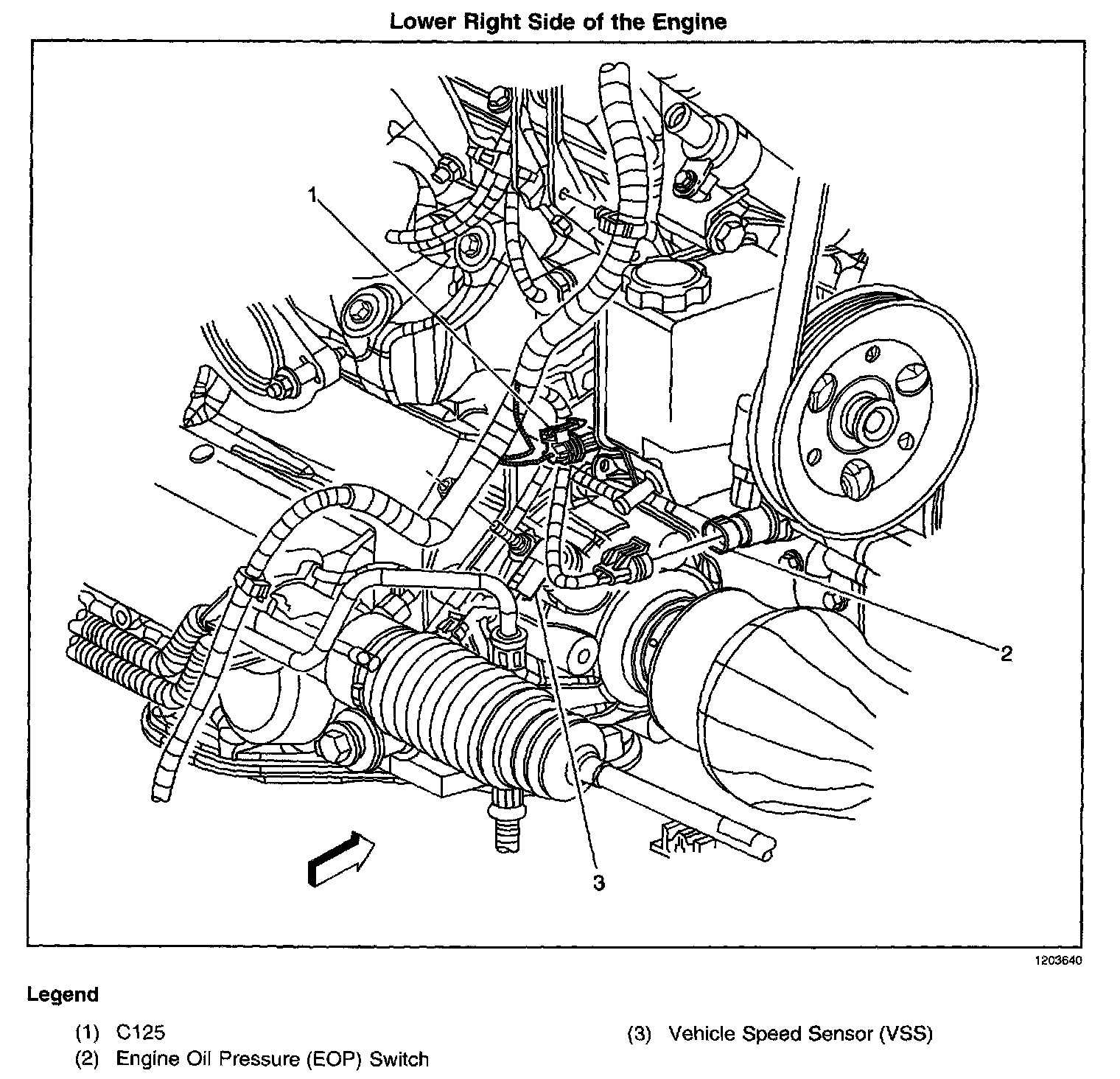 Lower Right Side of the Engine

1

2

3

1203640

Legend

(1) C125
(2) Engine Oil Pressure (EOP) Switch

(3) Vehicle Speed Sensor (VSS)