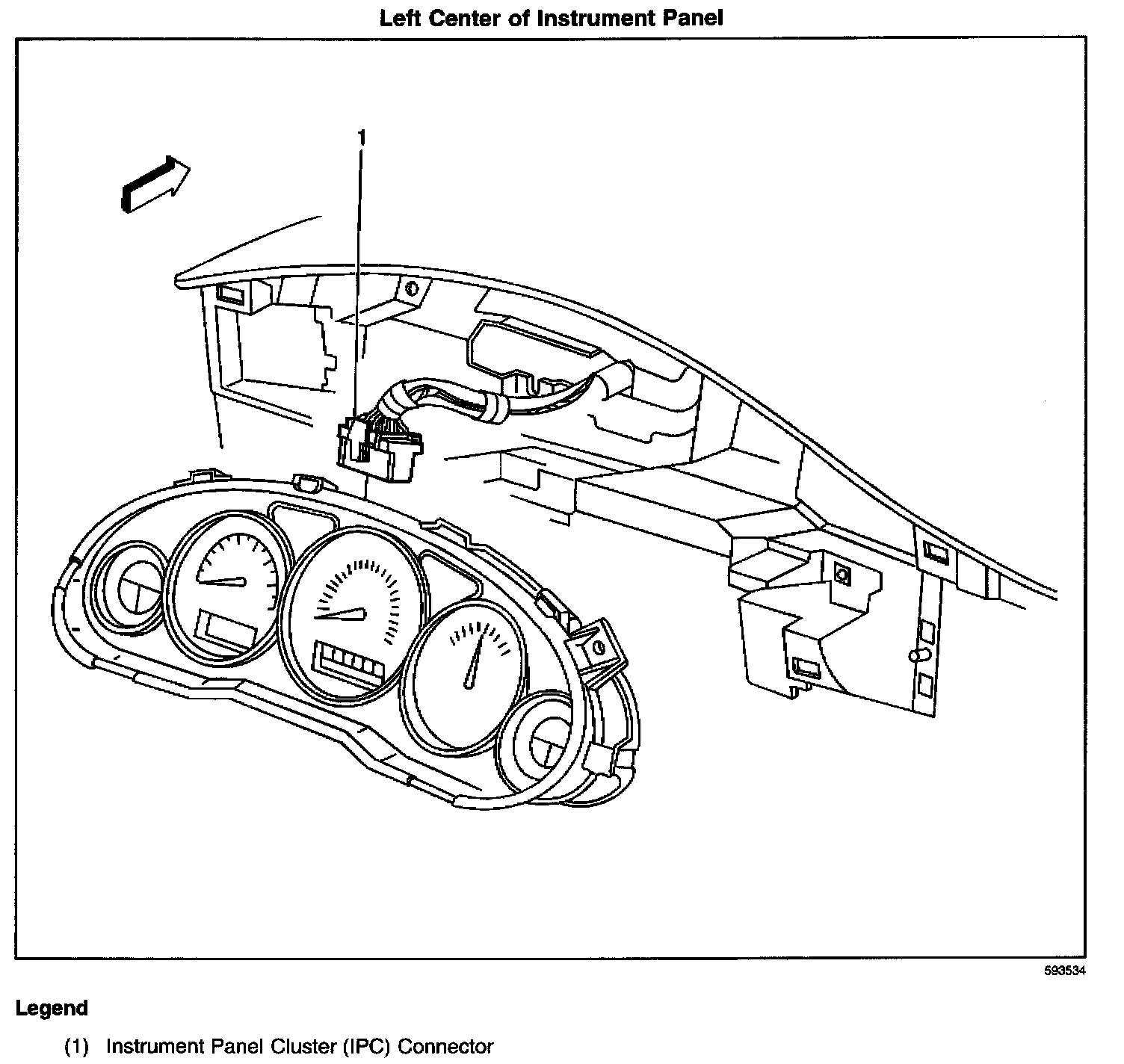 Left Center of Instrument Panel

1

593534

Legend

(1) Instrument Panel Cluster (IPC) Connector