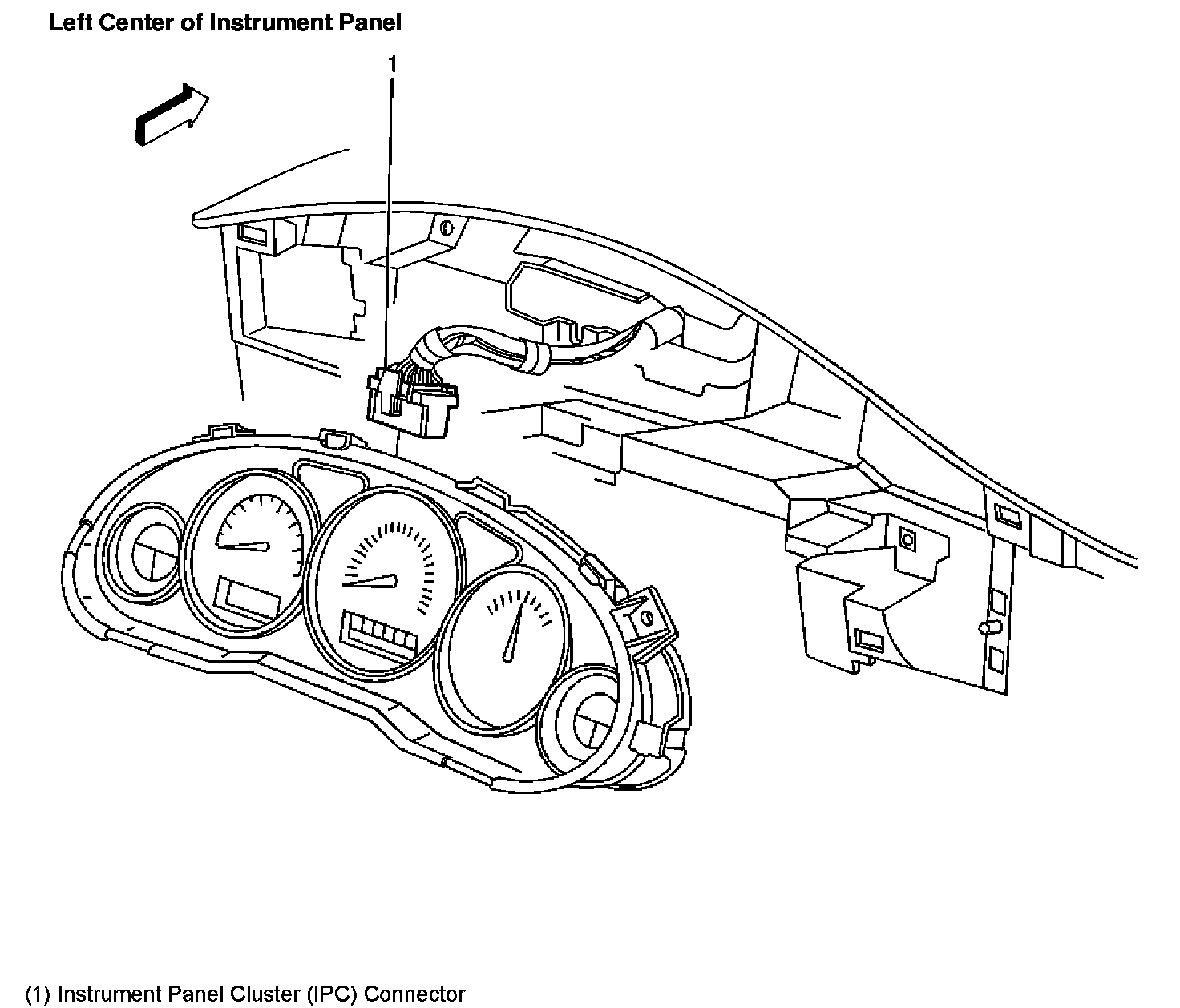 Left Center of Instrument Panel

1

(1) Instrument Panel Cluster (IPC) Connector