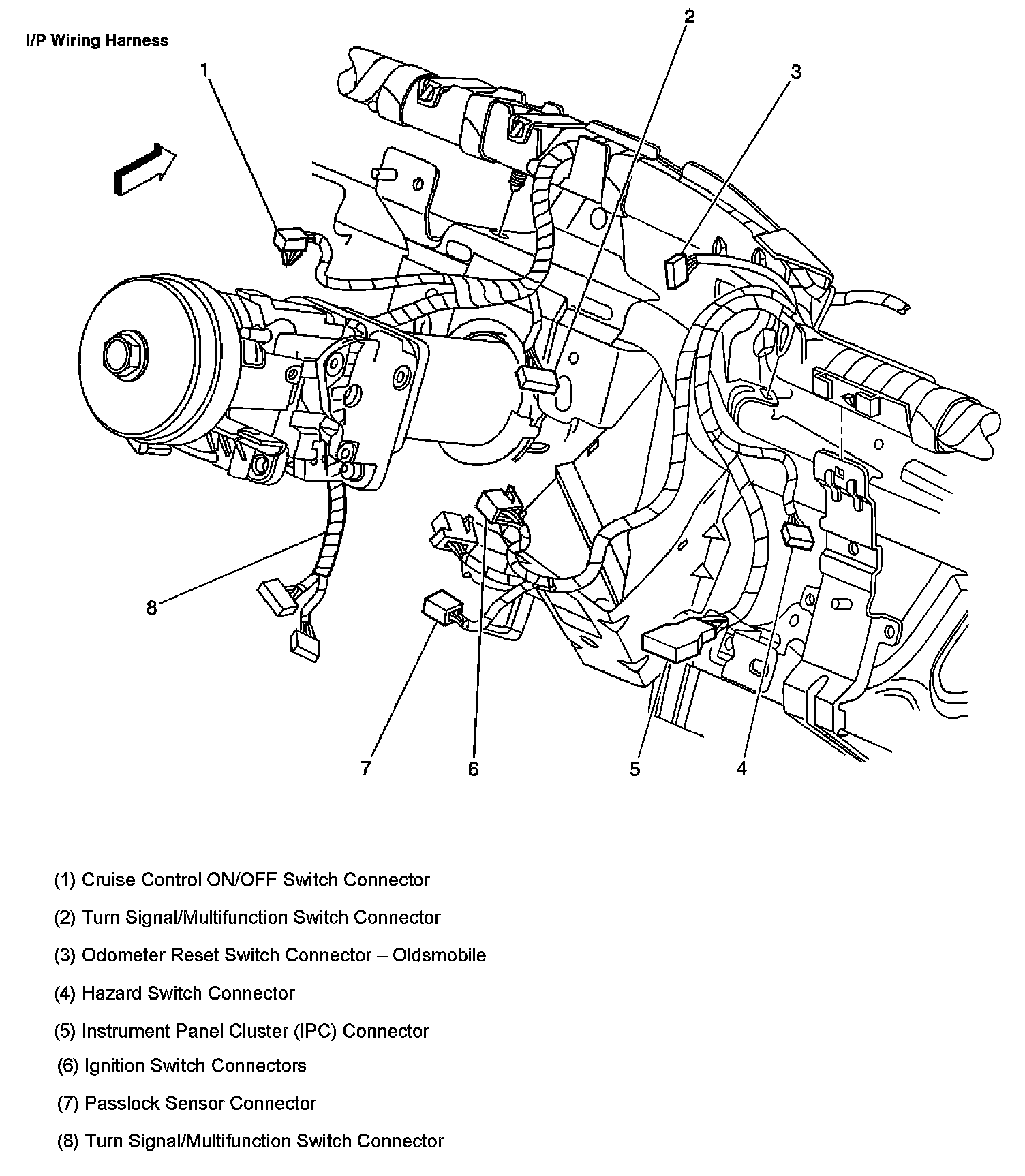 I/P Wiring Harness

1

2

3

8

7

6

5

4

(1) Cruise Control ON/OFF Switch Connector

(2) Turn Signal/Multifunction Switch Connector

(3) Odometer Reset Switch Connector – Oldsmobile

(4) Hazard Switch Connector

(5) Instrument Panel Cluster (IPC) Connector

(6) Ignition Switch Connectors

(7) Passlock Sensor Connector

(8) Turn Signal/Multifunction Switch Connector