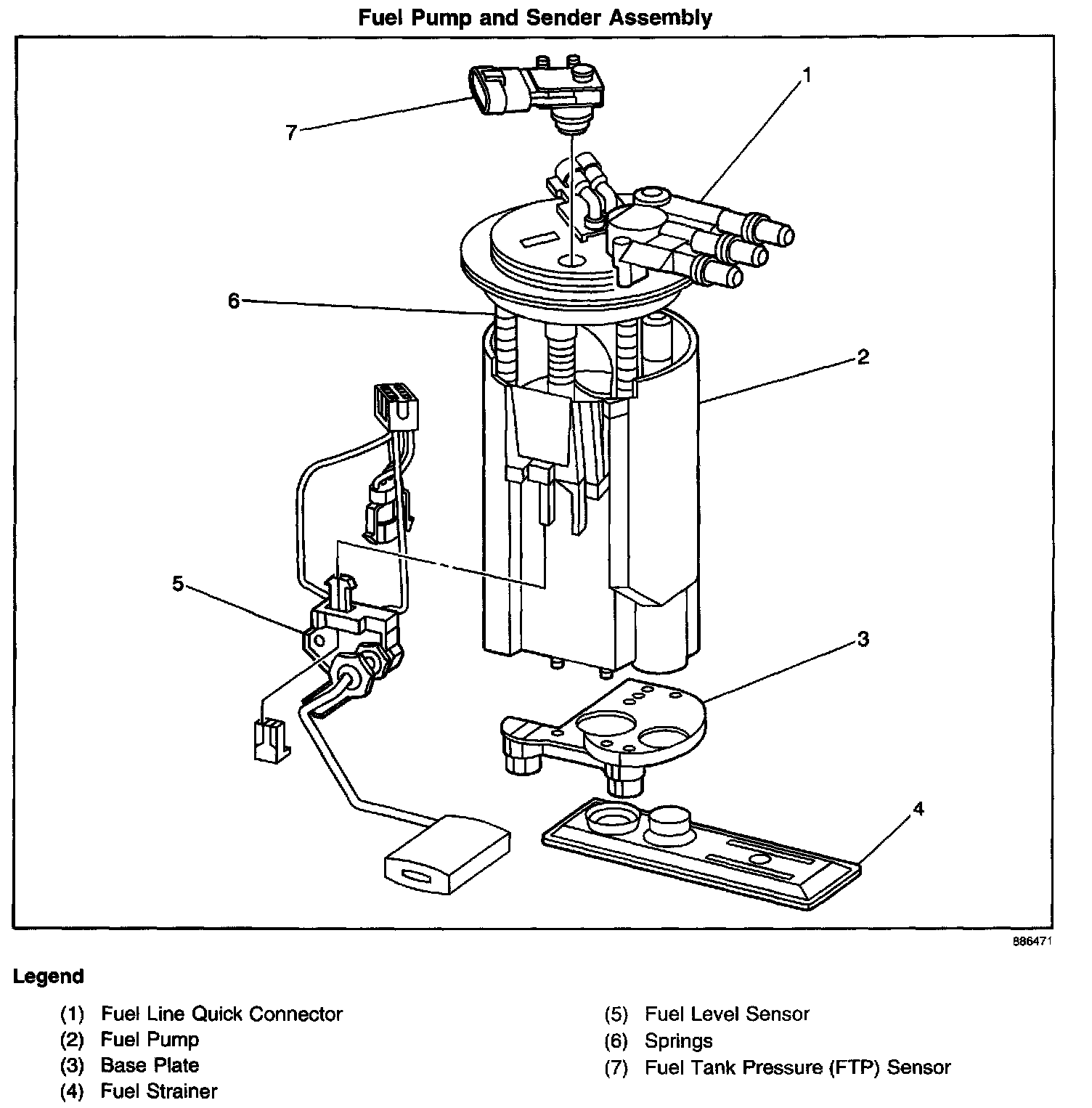 Fuel Pump and Sender Assembly

7

1

6

2

5

3

4

886471

Legend

(1) Fuel Line Quick Connector
(2) Fuel Pump
(3) Base Plate
(4) Fuel Strainer

(5) Fuel Level Sensor
(6) Springs
(7) Fuel Tank Pressure (FTP) Sensor