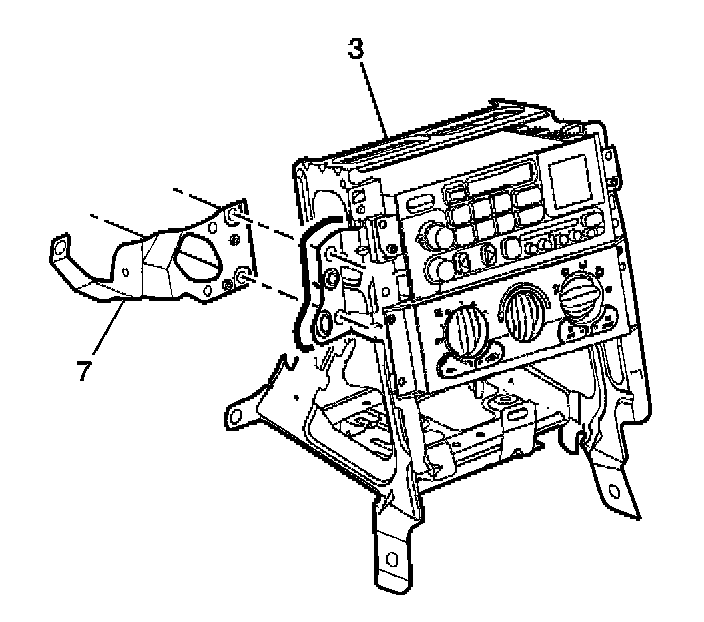 3

7