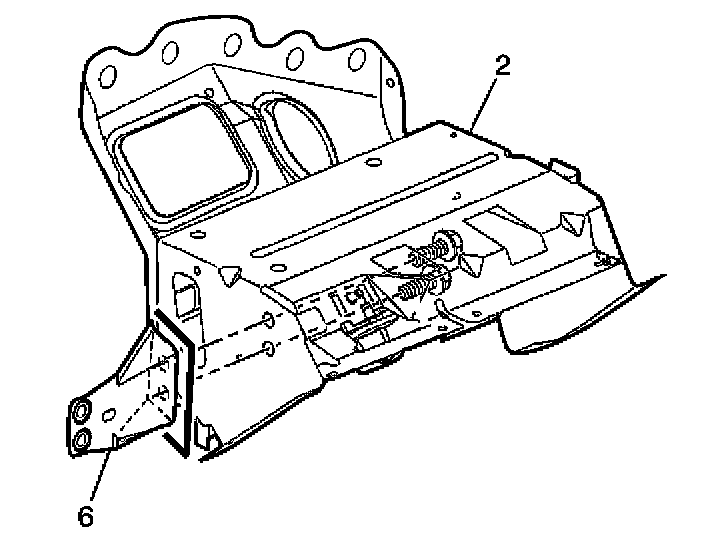 2

6