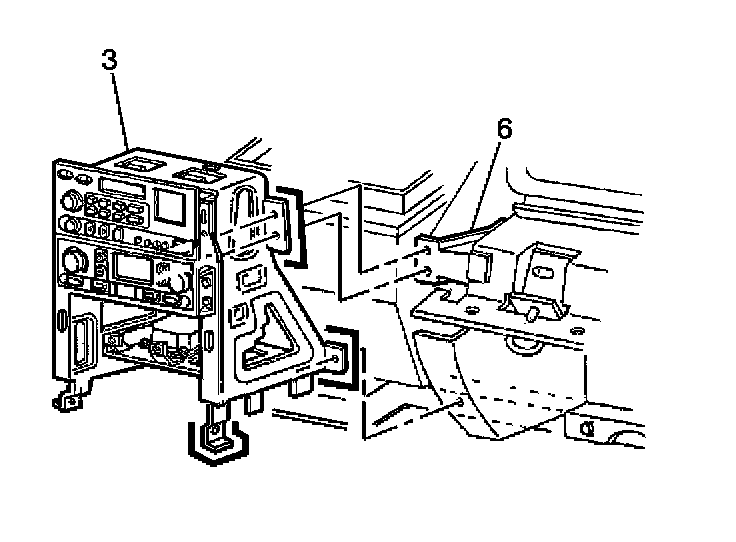 3

6