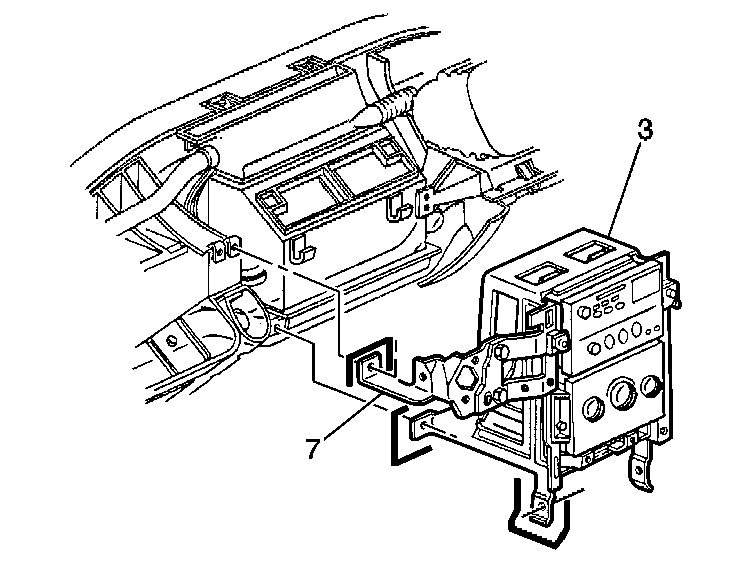 3

7