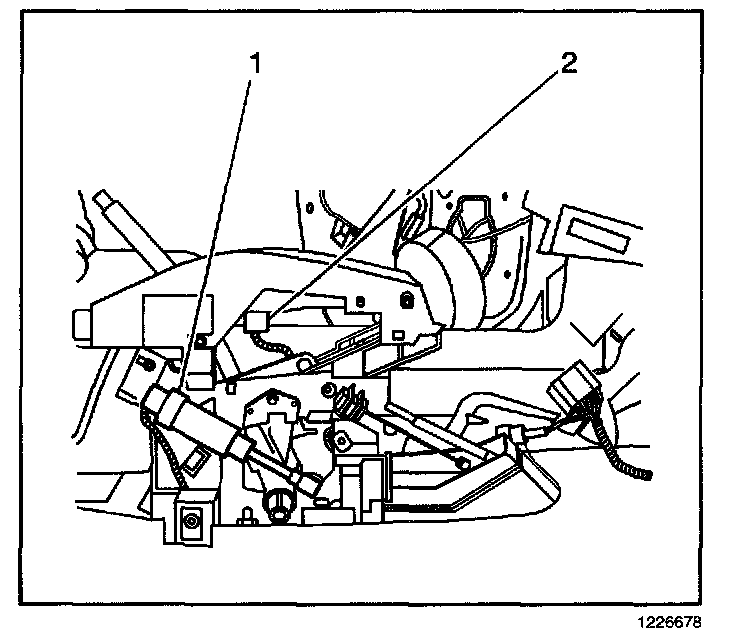 1
2
1226678