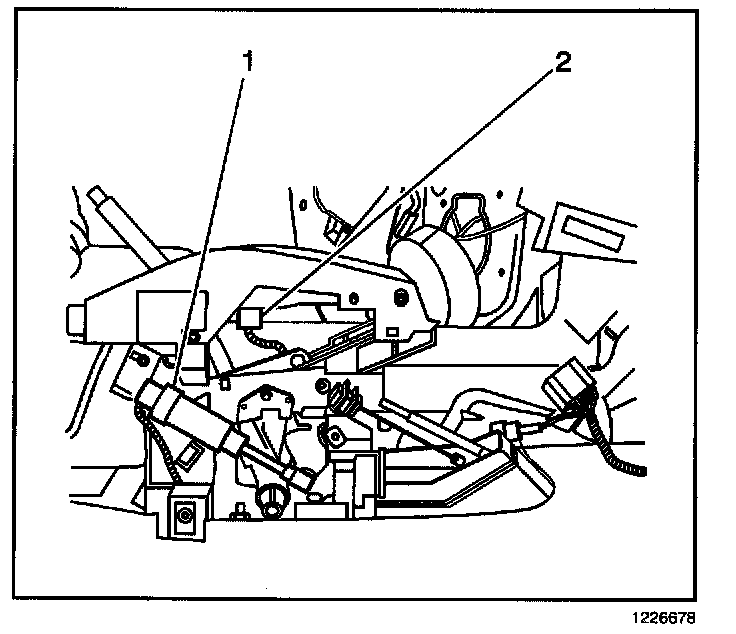 1
2
1226678