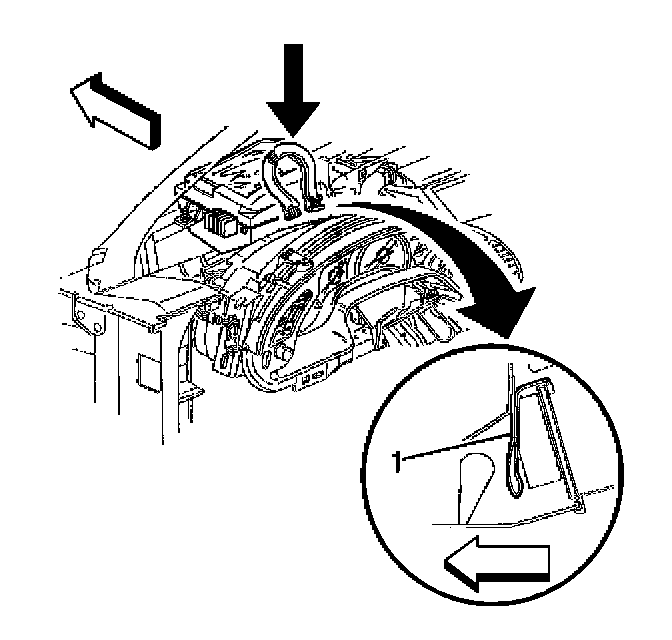 1