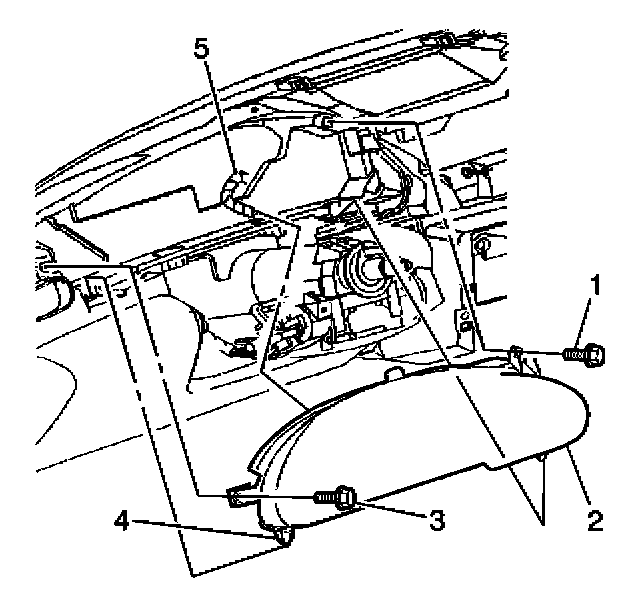 5
1
4
3
2