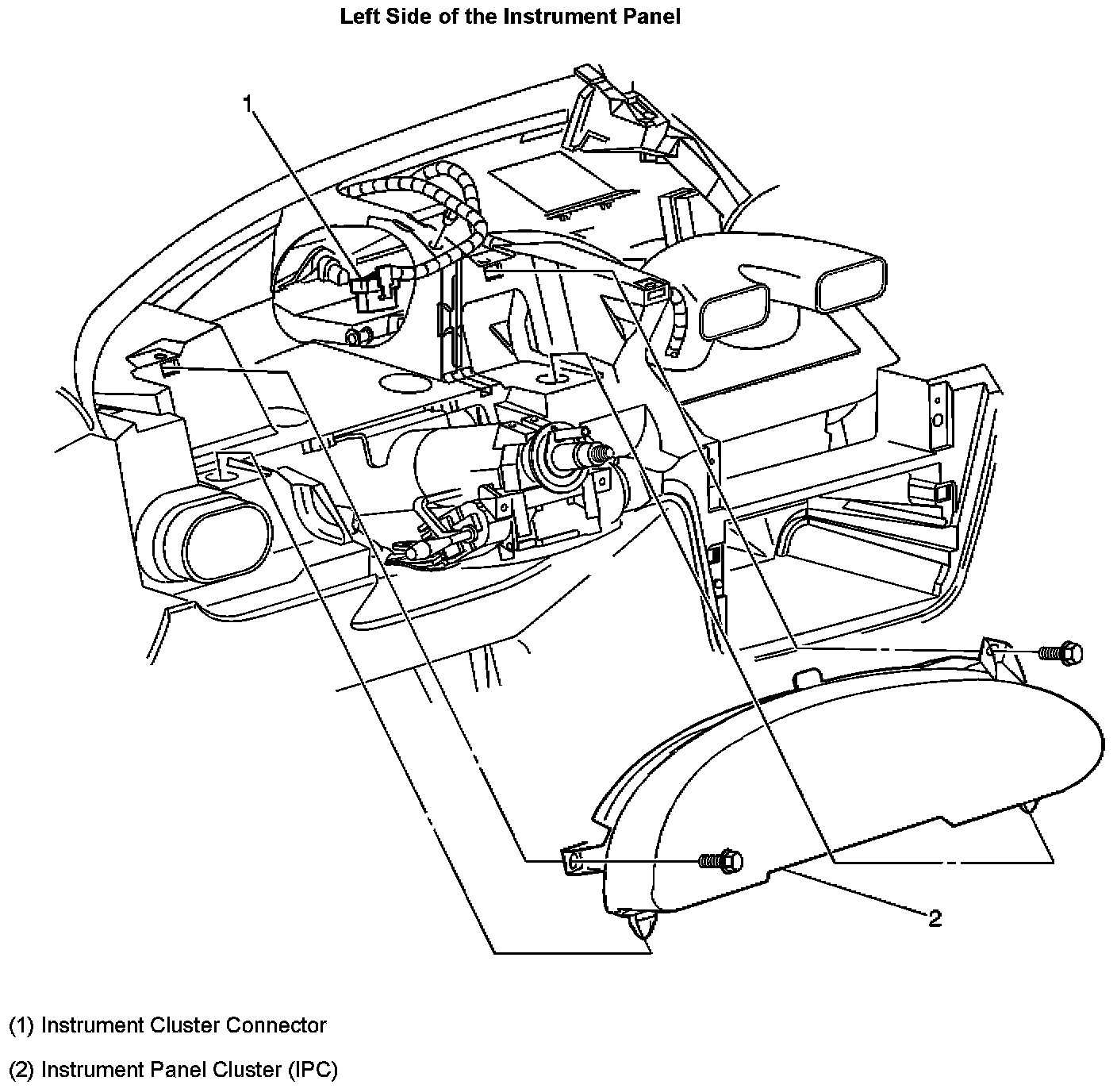 Left Side of the Instrument Panel

1

2

(1) Instrument Cluster Connector

(2) Instrument Panel Cluster (IPC)