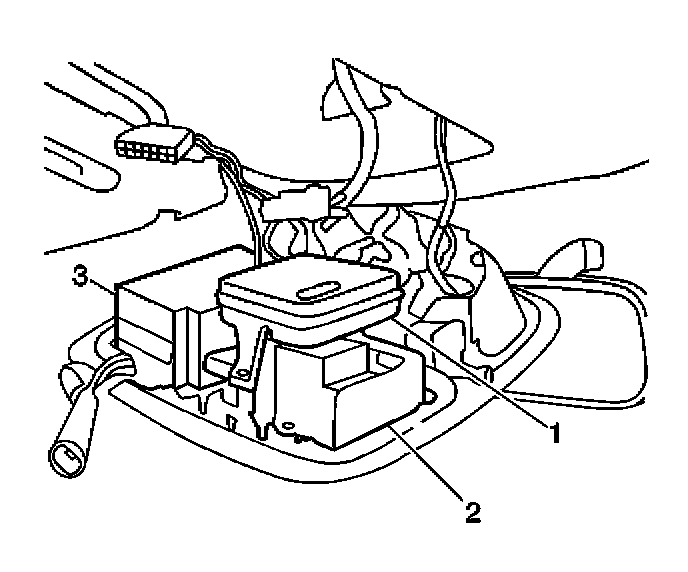 3

1

2