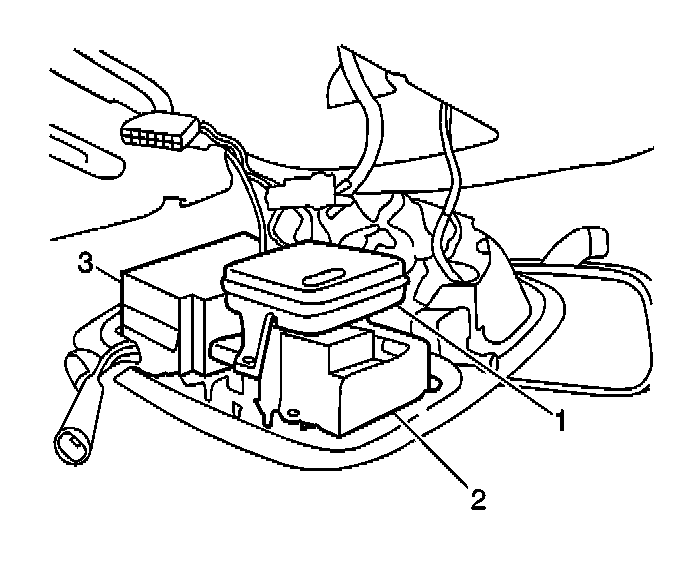 3
1
2