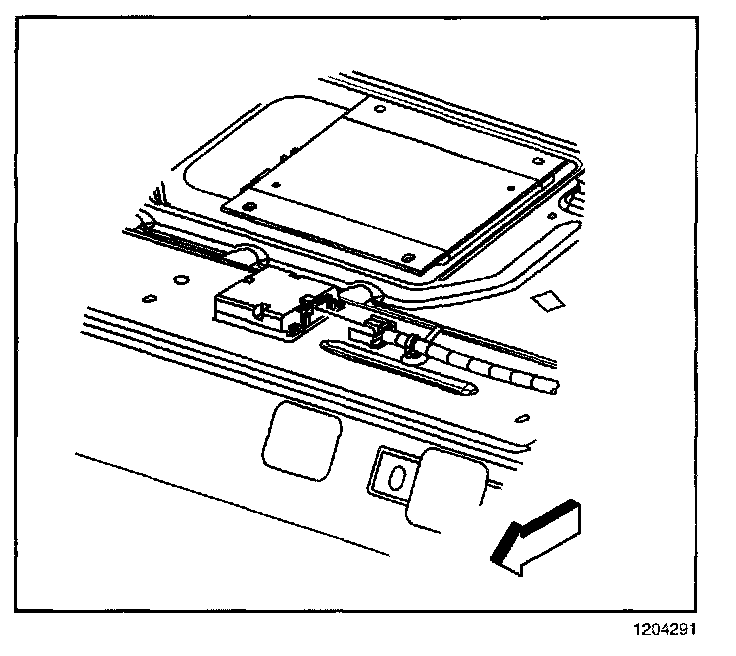 1204291