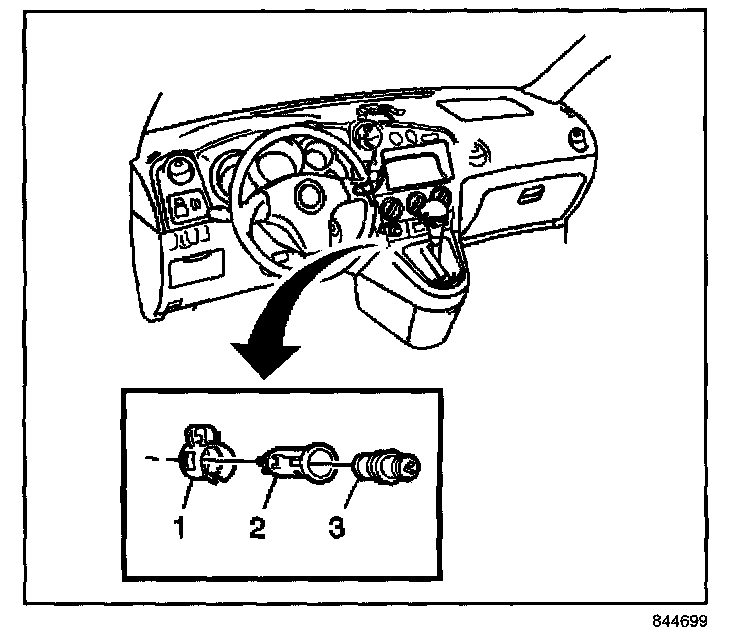 1
2
3

844699