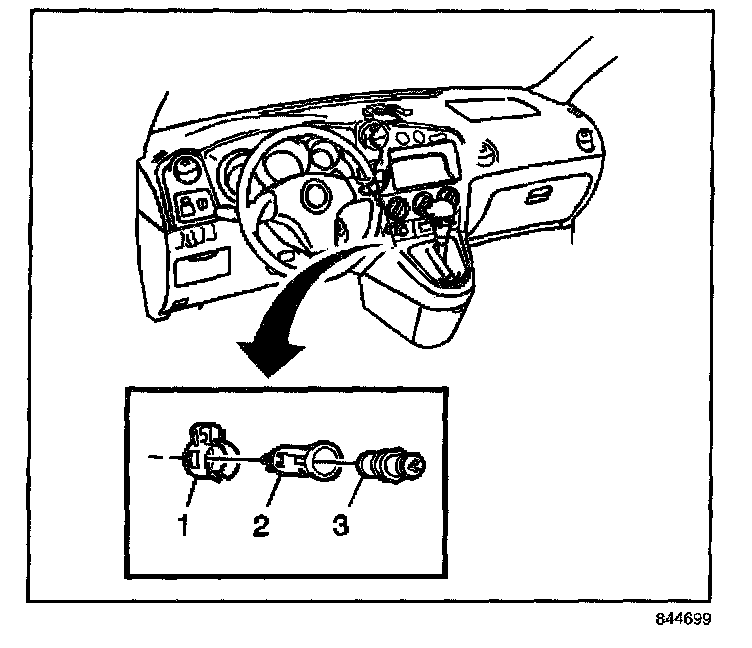 1
2
3

844699