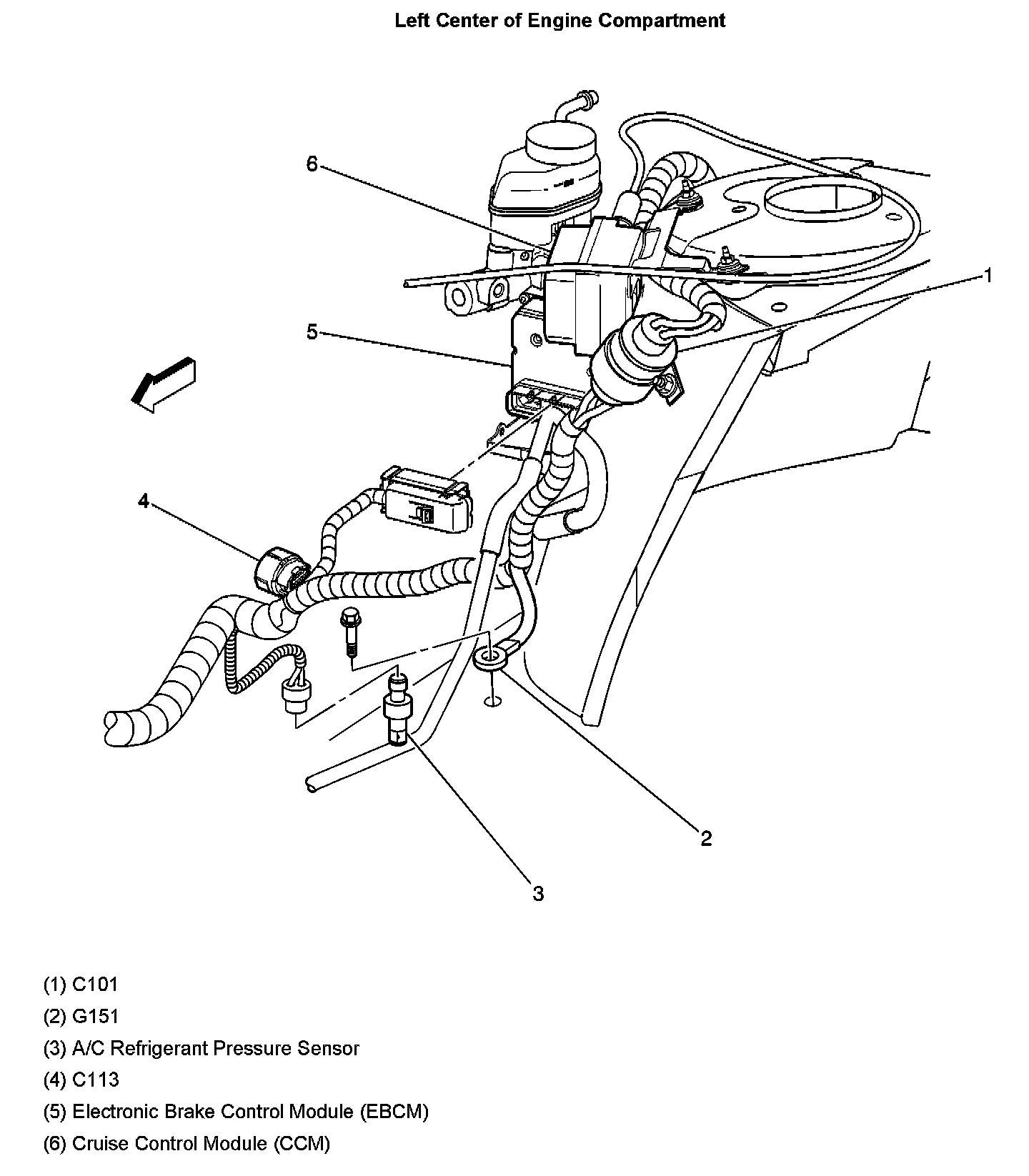 Left Center of Engine Compartment

6

1

5

4

2

3

(1) C101

(2) G151

(3) A/C Refrigerant Pressure Sensor

(4) C113

(5) Electronic Brake Control Module (EBCM)

(6) Cruise Control Module (CCM)