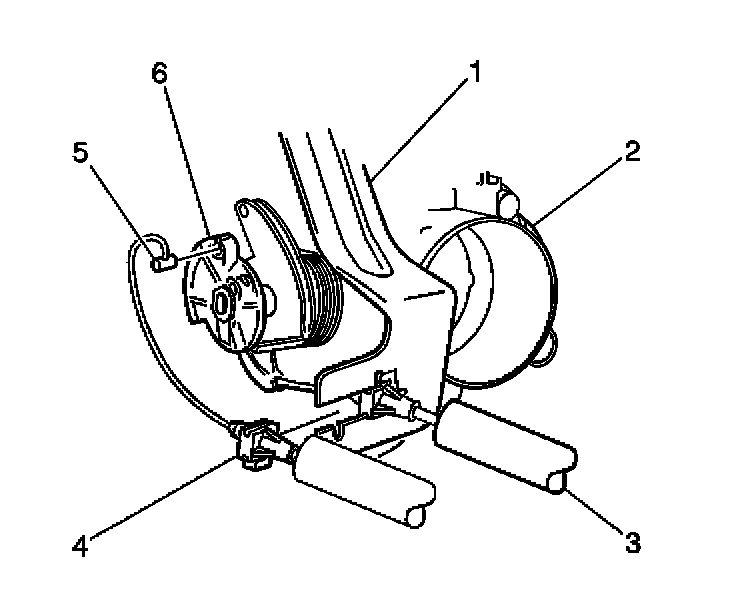 6
1
5
2
4
3