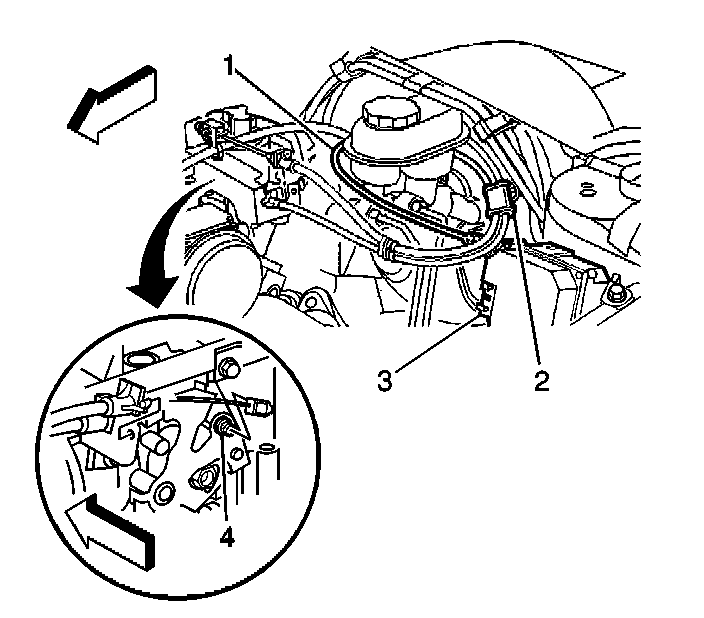 1
3
2
4