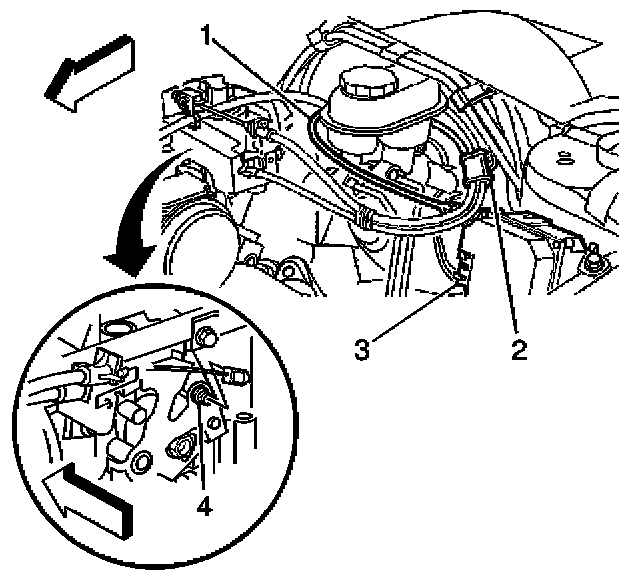 1
3
2
4