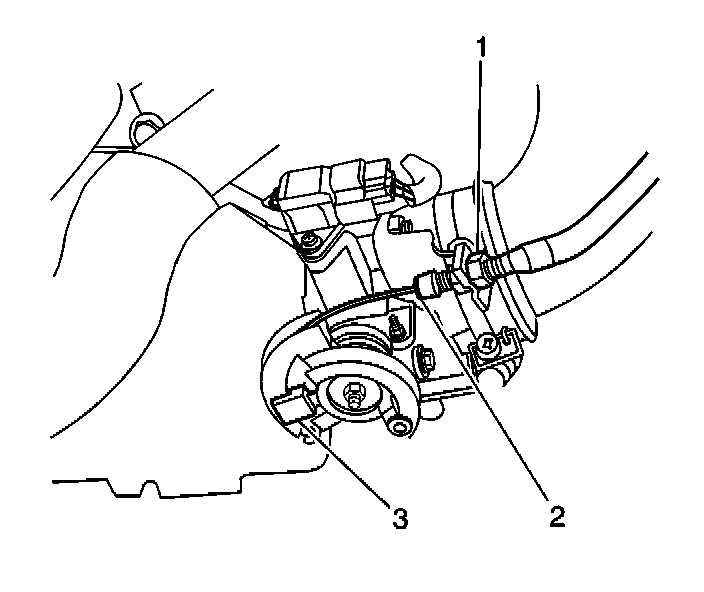 1

3

2