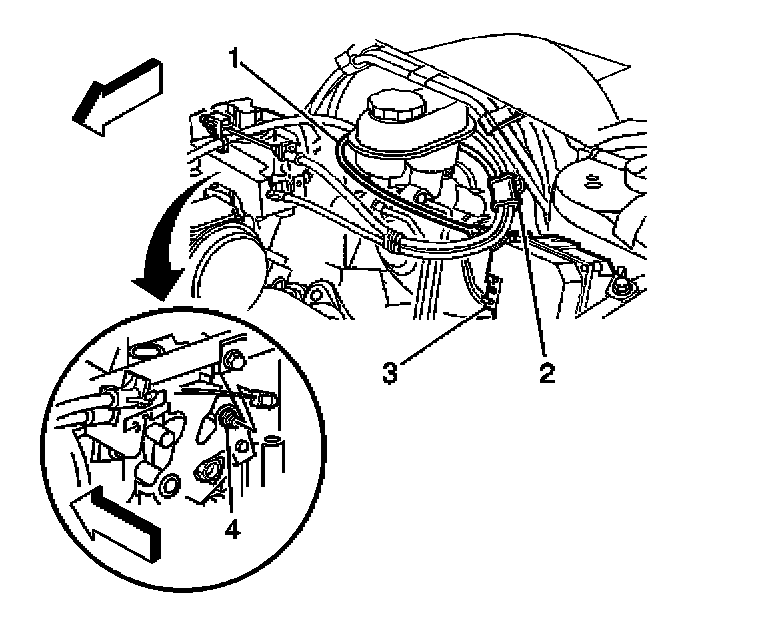 1
3
2
4