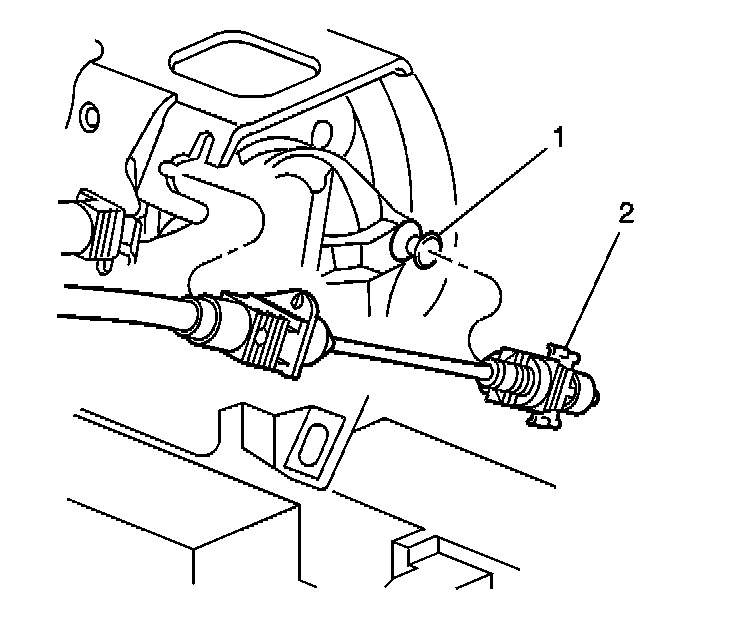 1
2