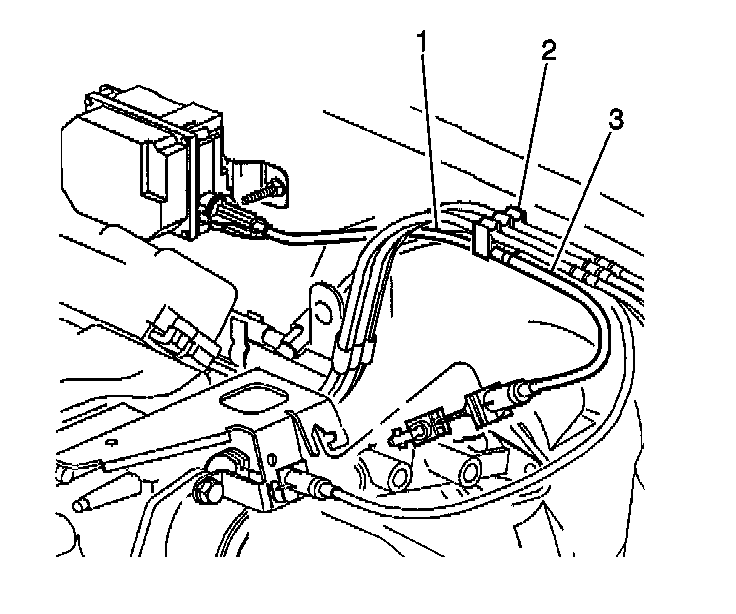 1
2
3