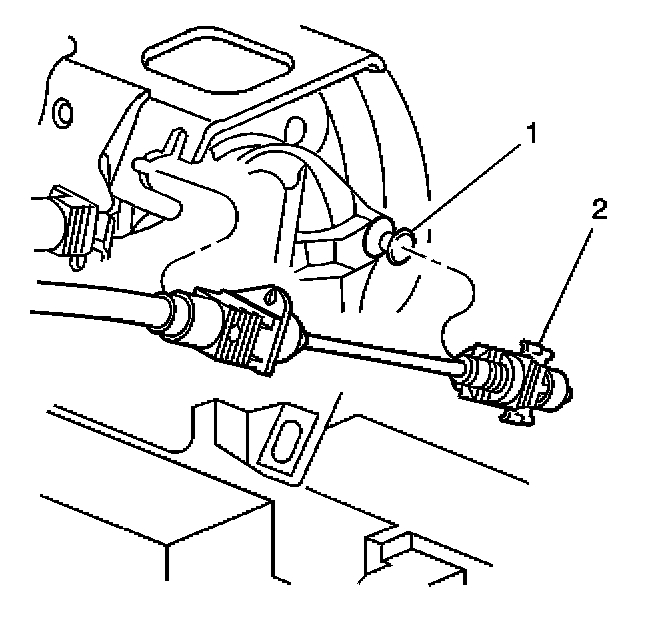 1
2