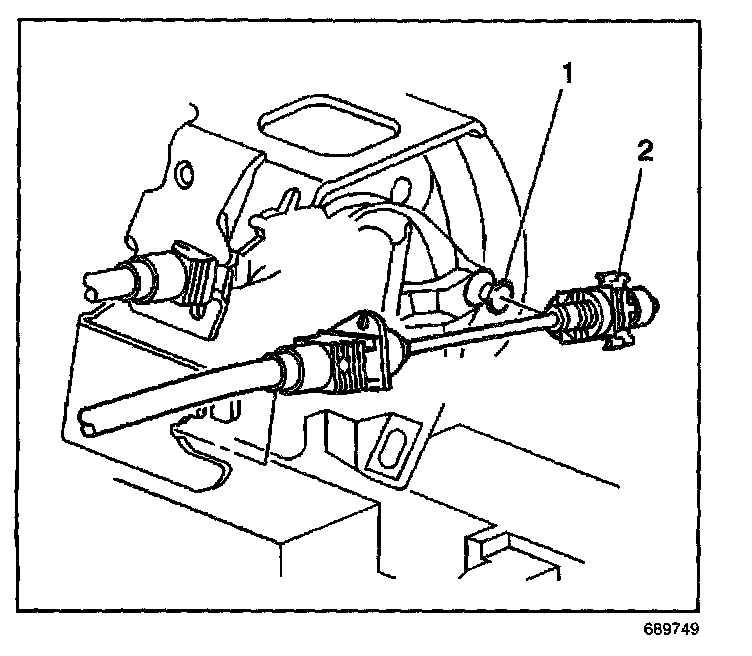 1
2
689749