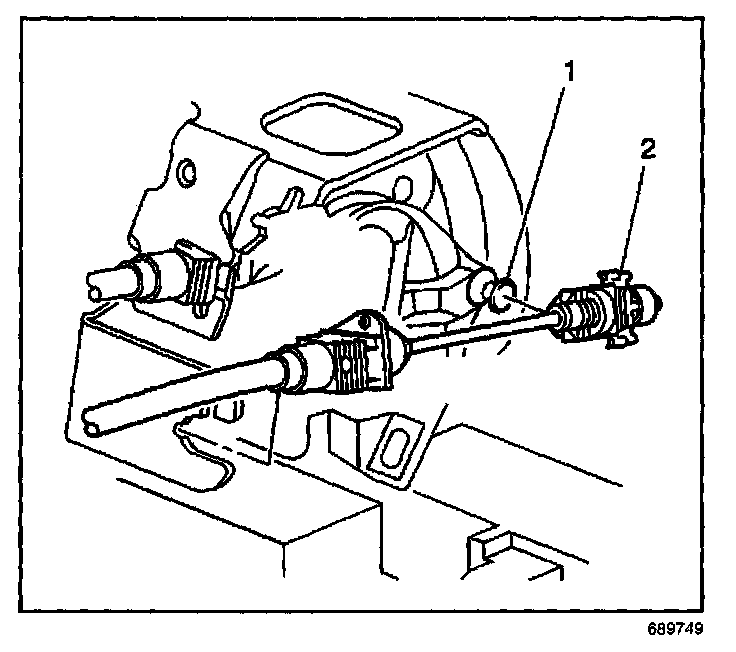 1
2
689749