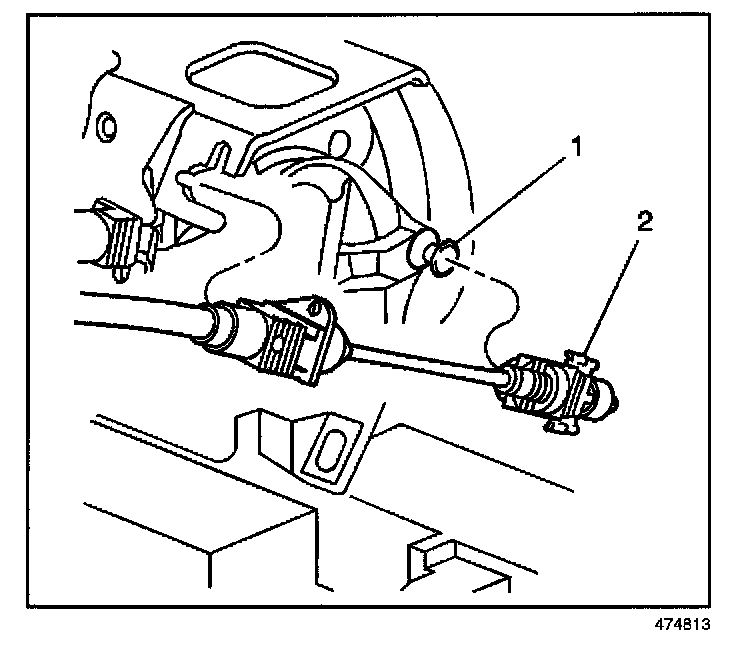 1

2

474813