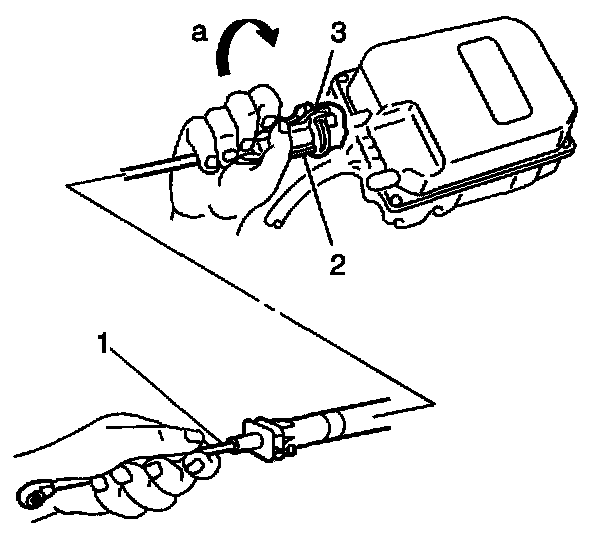 a
3
2
1