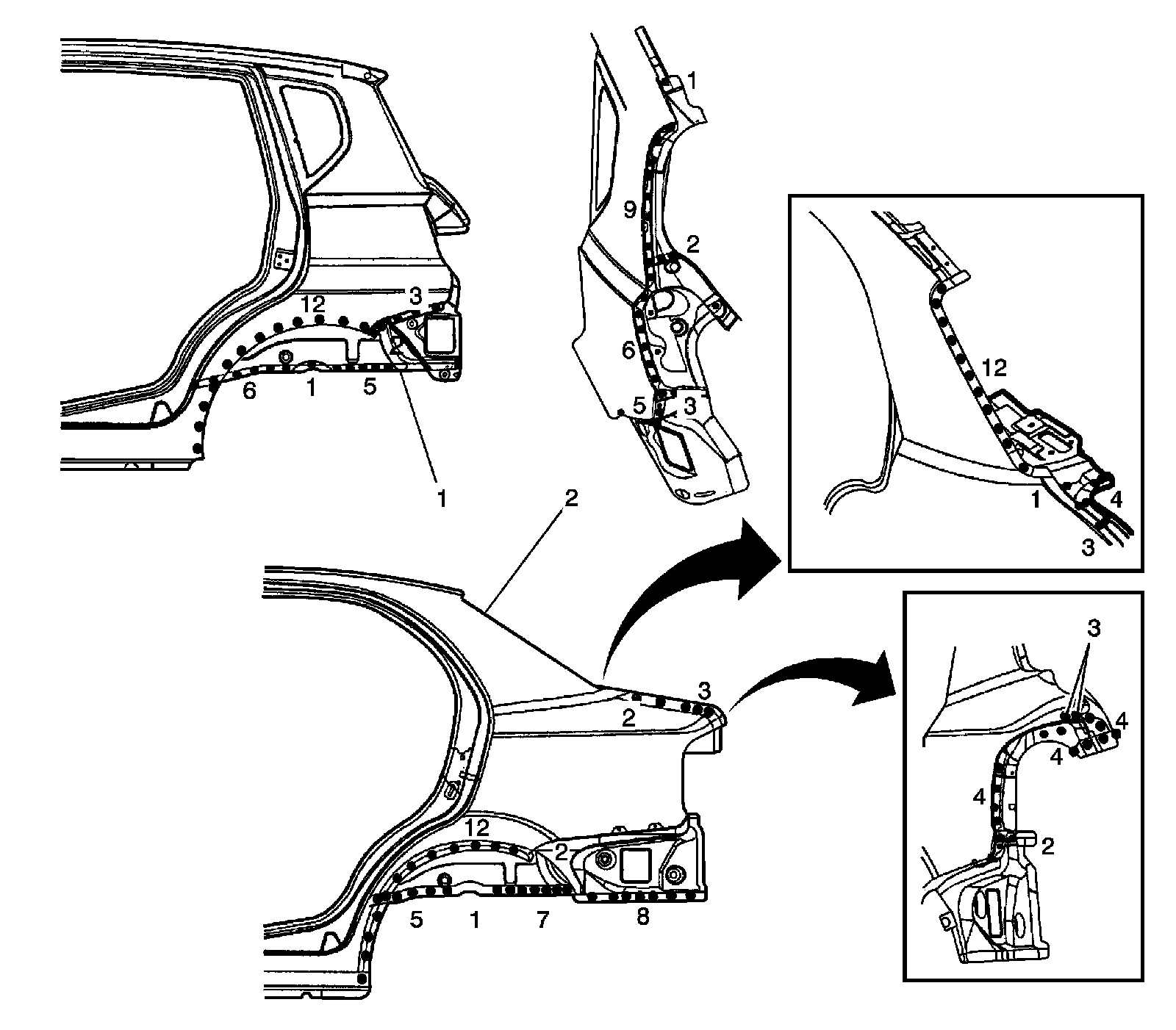 3
12
6
1
5
1

1
9
2
6
5
3

12
1
4
3

2
3
2
12
2
5
1
7
8

3
4
4
4
2