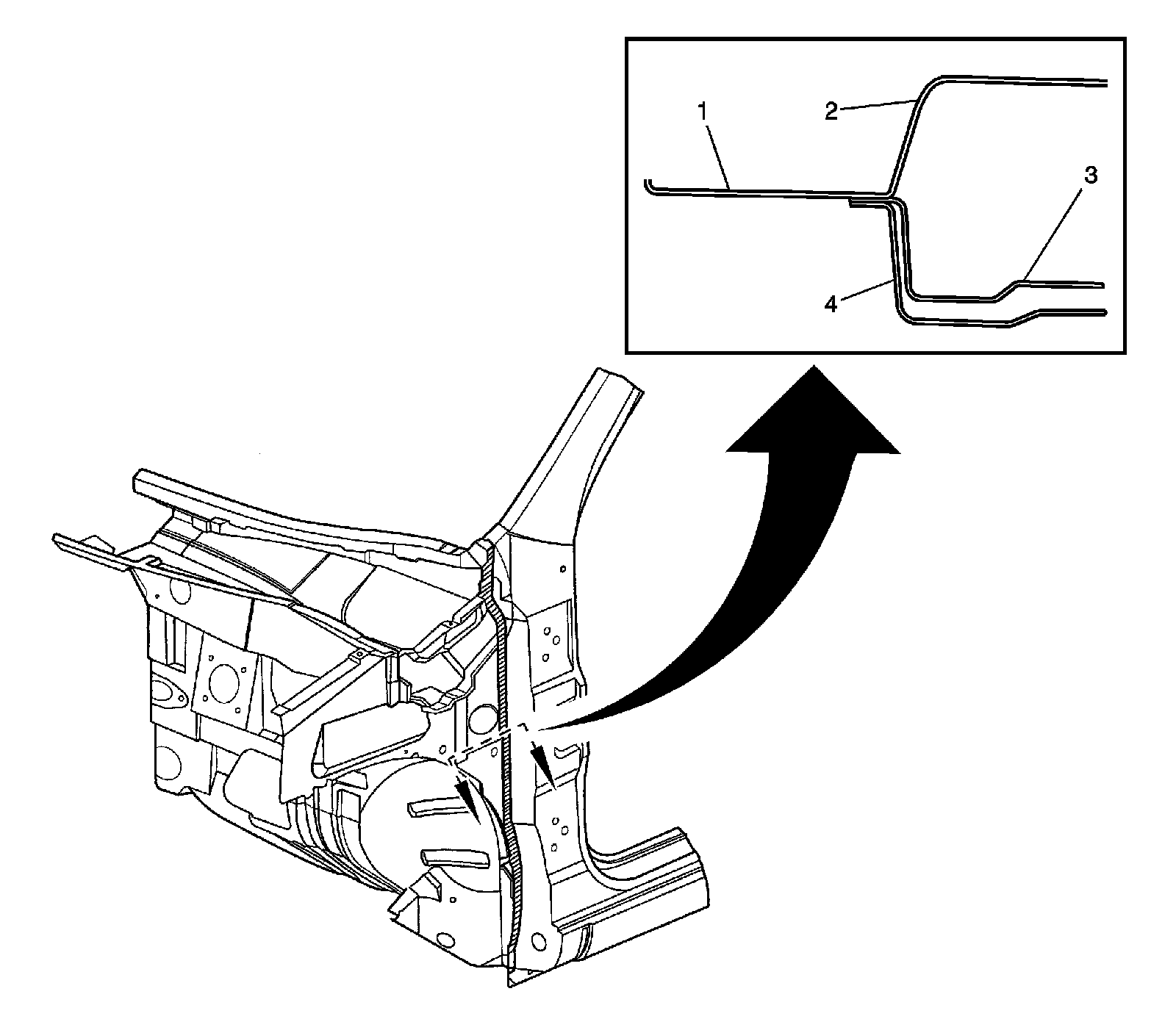 1
2
3
4