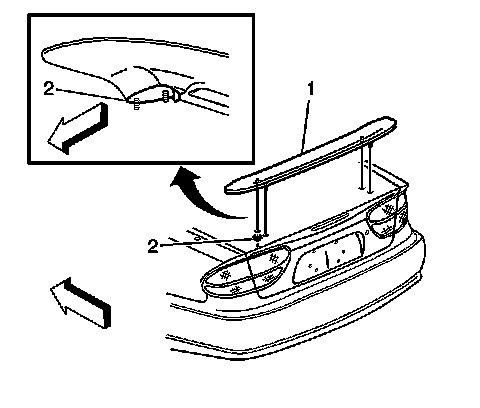 2
1
2