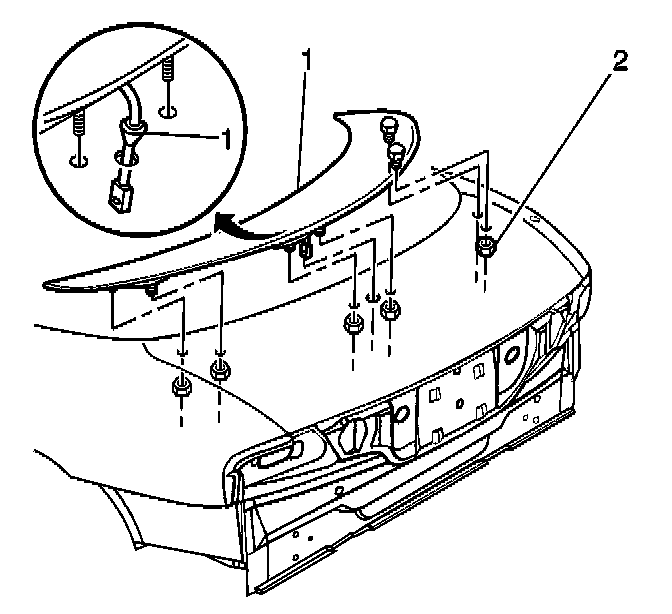 1
2
1