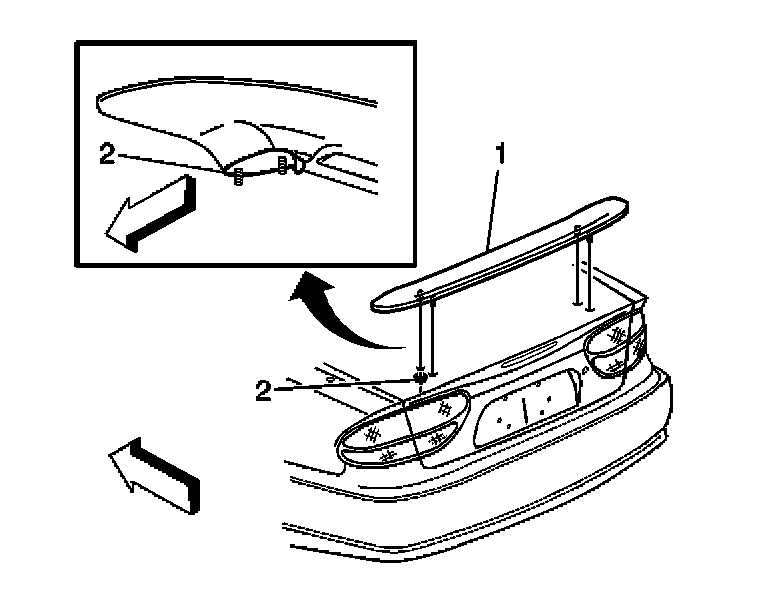 2
1
2