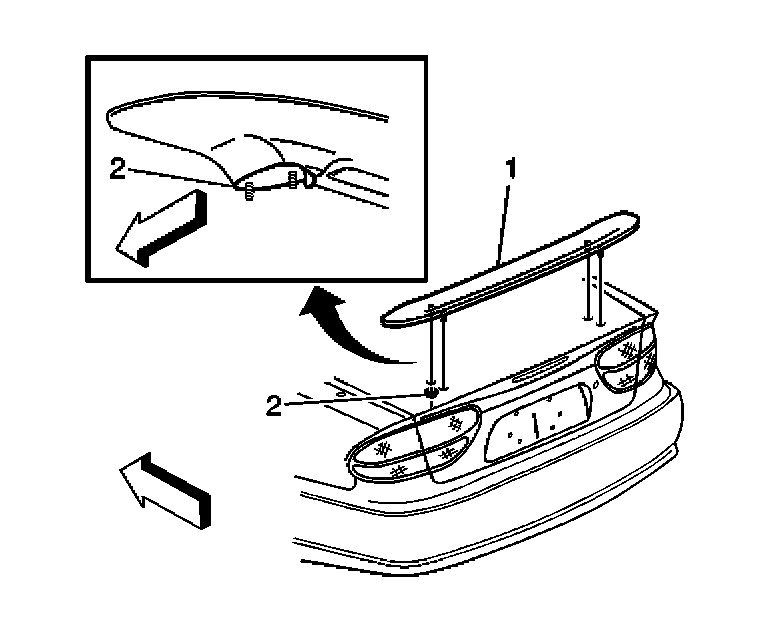 2
1
2